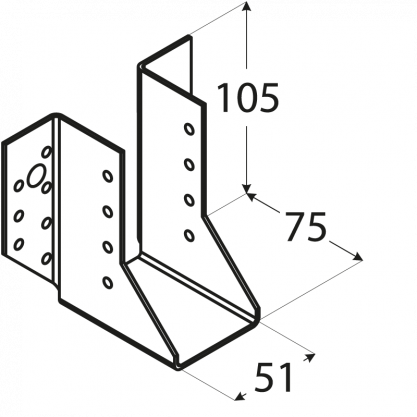 105
75
51