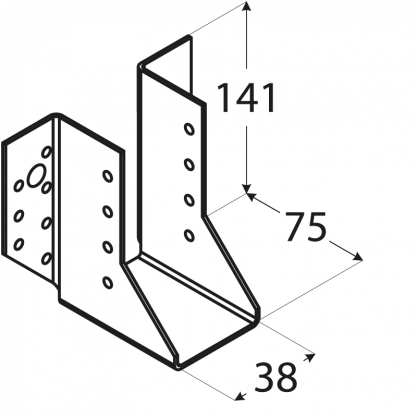 141
75
38